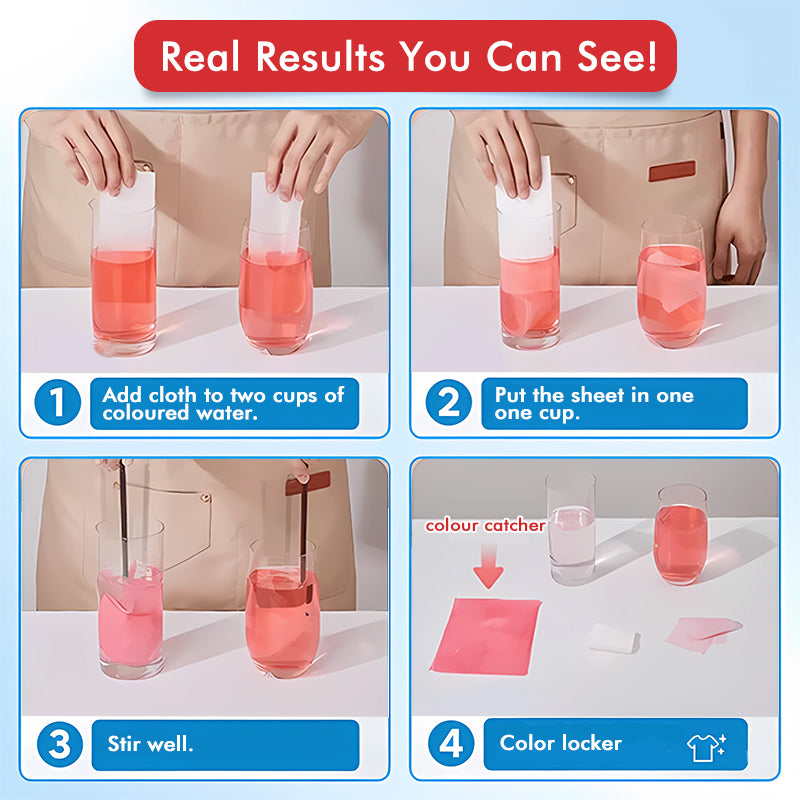 Real Results You Can See!

1 Add cloth to two cups of coloured water.

2 Put the sheet in one one cup.

3 Stir well.

colour catcher

4 Color locker